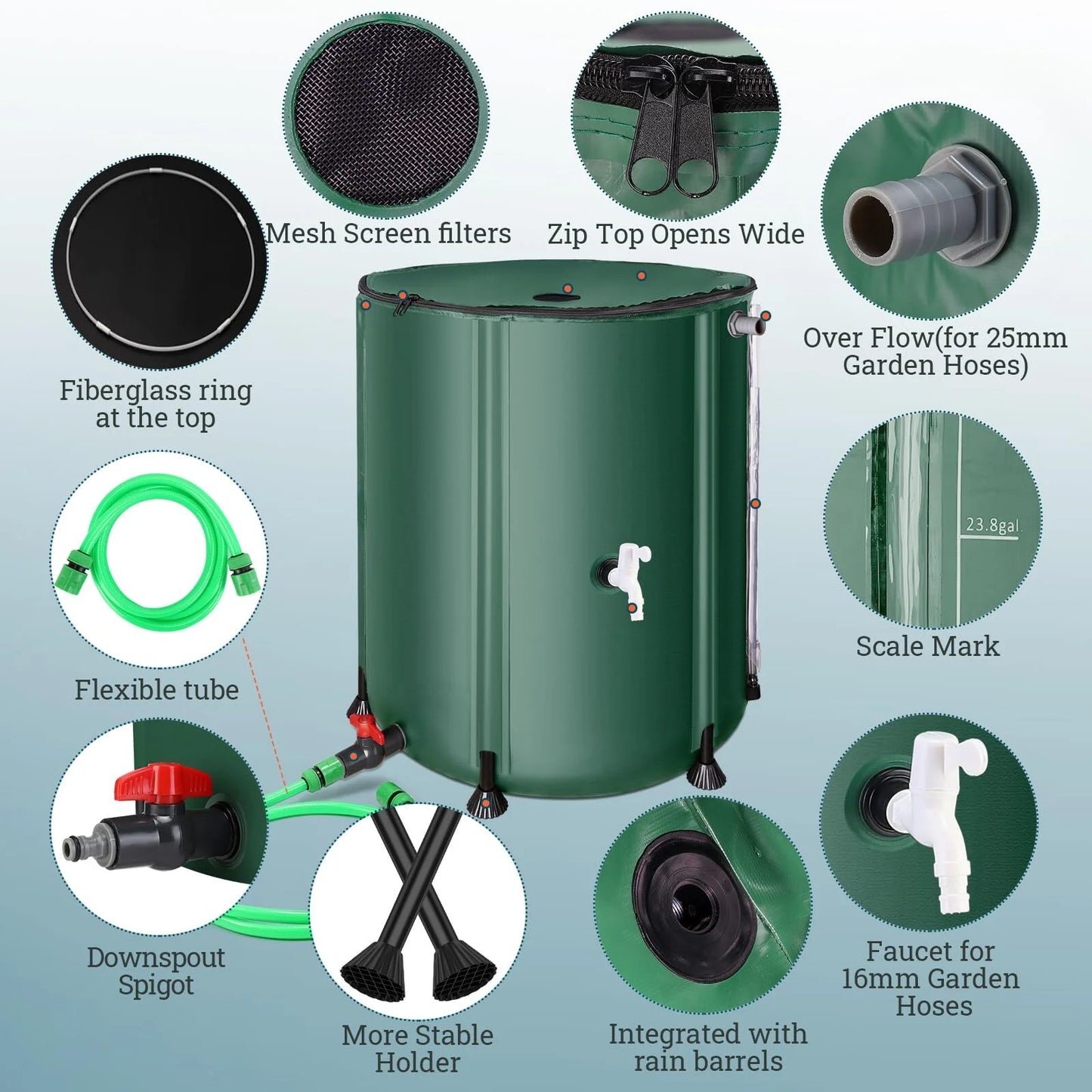 Mesh Screen filters

Zip Top Opens Wide

Fiberglass ring at the top

Over Flow(for 25mm Garden Hoses)

23.8gal.

Scale Mark

Flexible tube

Downspout Spigot

More Stable Holder

Integrated with rain barrels

Faucet for 16mm Garden Hoses